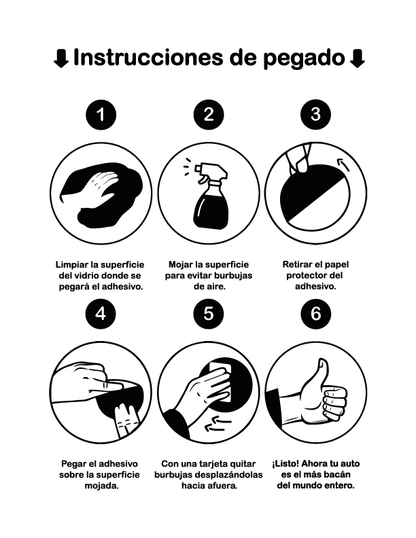 Instrucciones de pegado

1

Limpiar la superficie del vidrio donde se pegará el adhesivo.

2

Mojar la superficie para evitar burbujas de aire.

3

Retirar el papel protector del adhesivo.

4

Pegar el adhesivo sobre la superficie mojada.

5

Con una tarjeta quitar burbujas desplazándolas hacia afuera.

6

¡Listo! Ahora tu auto es el más bacán del mundo entero.