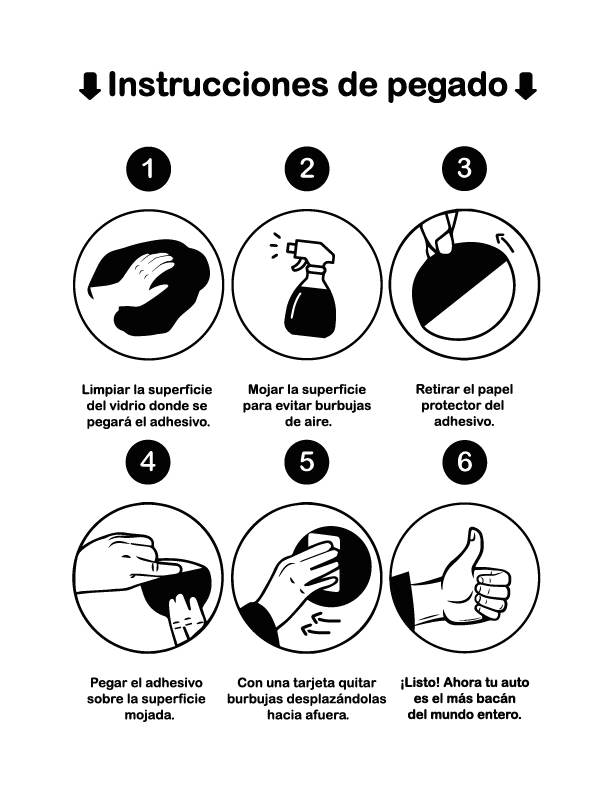 Instrucciones de pegado

1

Limpiar la superficie del vidrio donde se pegará el adhesivo.

2

Mojar la superficie para evitar burbujas de aire.

3

Retirar el papel protector del adhesivo.

4

Pegar el adhesivo sobre la superficie mojada.

5

Con una tarjeta quitar burbujas desplazándolas hacia afuera.

6

¡Listo! Ahora tu auto es el más bacán del mundo entero.